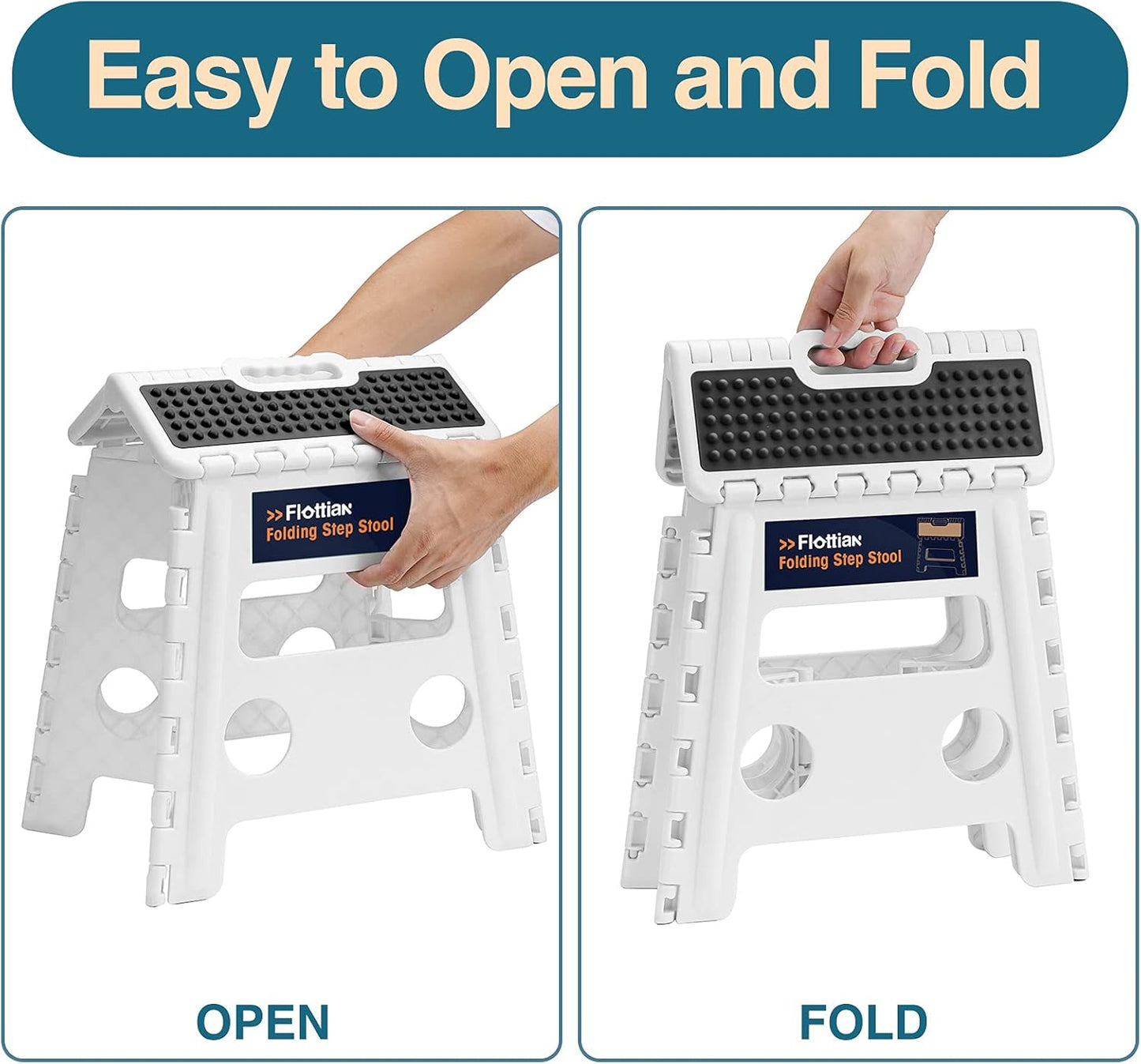 Easy to Open and Fold

>> Flottian
Folding Step Stool

OPEN

>> Flottian
Folding Step Stool

FOLD