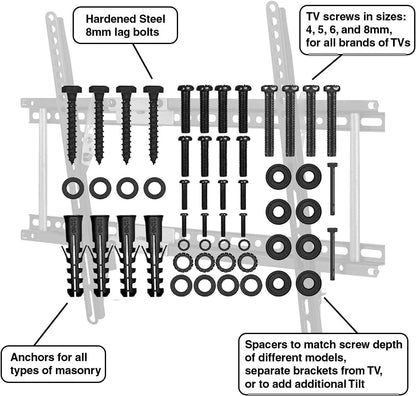 Hardened Steel
8mm lag bolts

TV screws in sizes:
4, 5, 6, and 8mm,
for all brands of TVs

Anchors for all
types of masonry

Spacers to match screw depth
of different models,
separate brackets from TV,
or to add additional Tilt